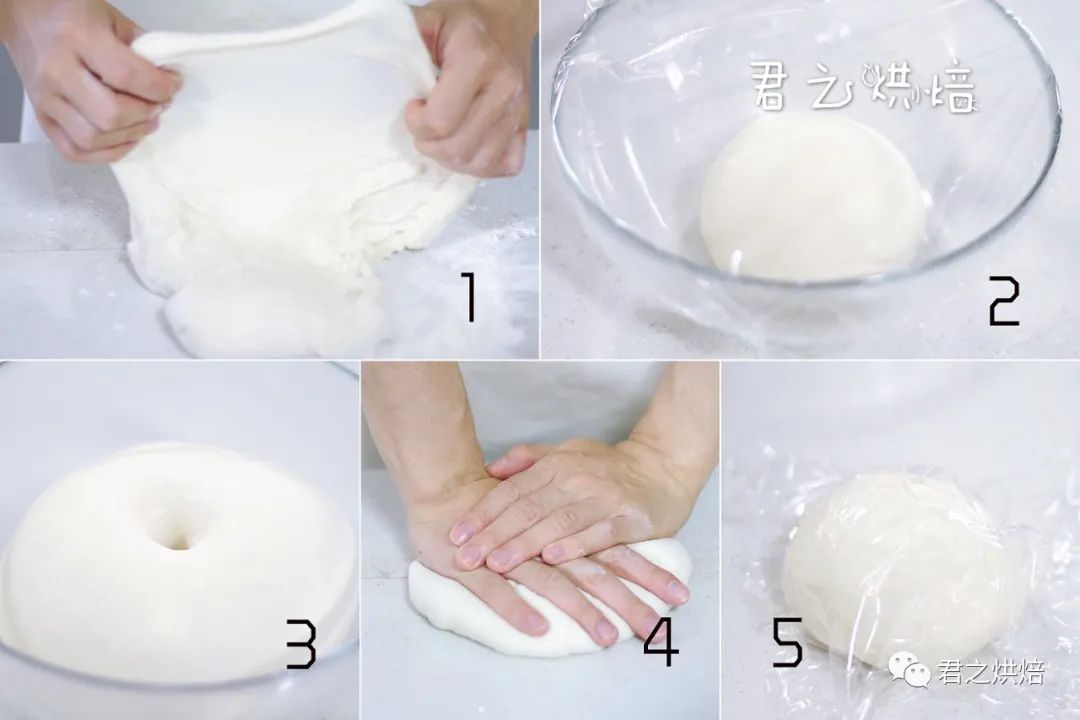 1

君之烘焙

2

3

4

5

君之烘焙