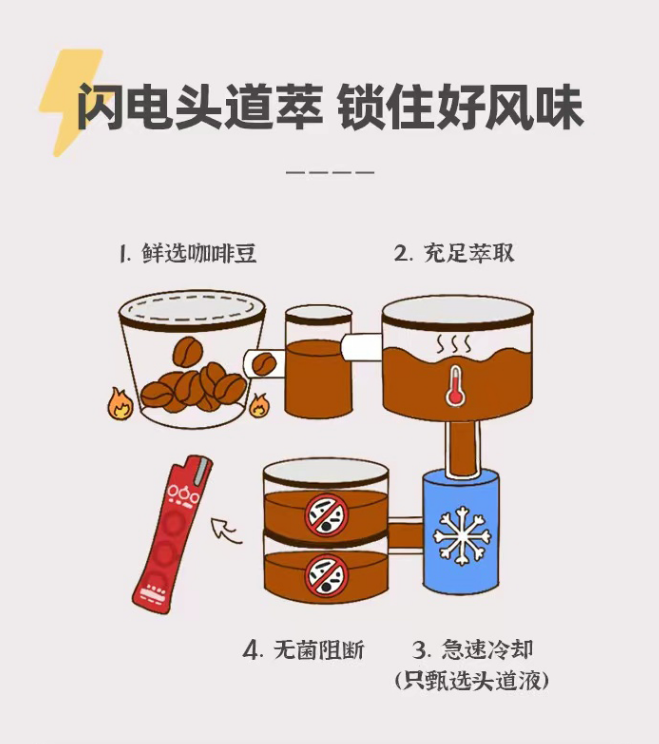 闪电头道萃 锁住好风味

1. 鲜选咖啡豆

2. 充足萃取

4. 无菌阻断

3. 急速冷却
(只甄选头道液)